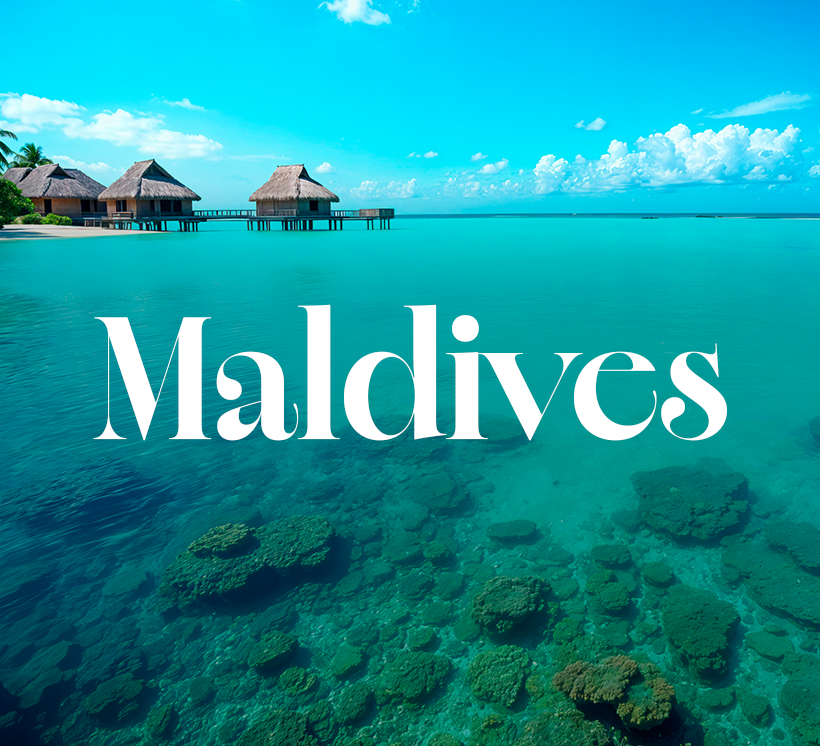 Maldives